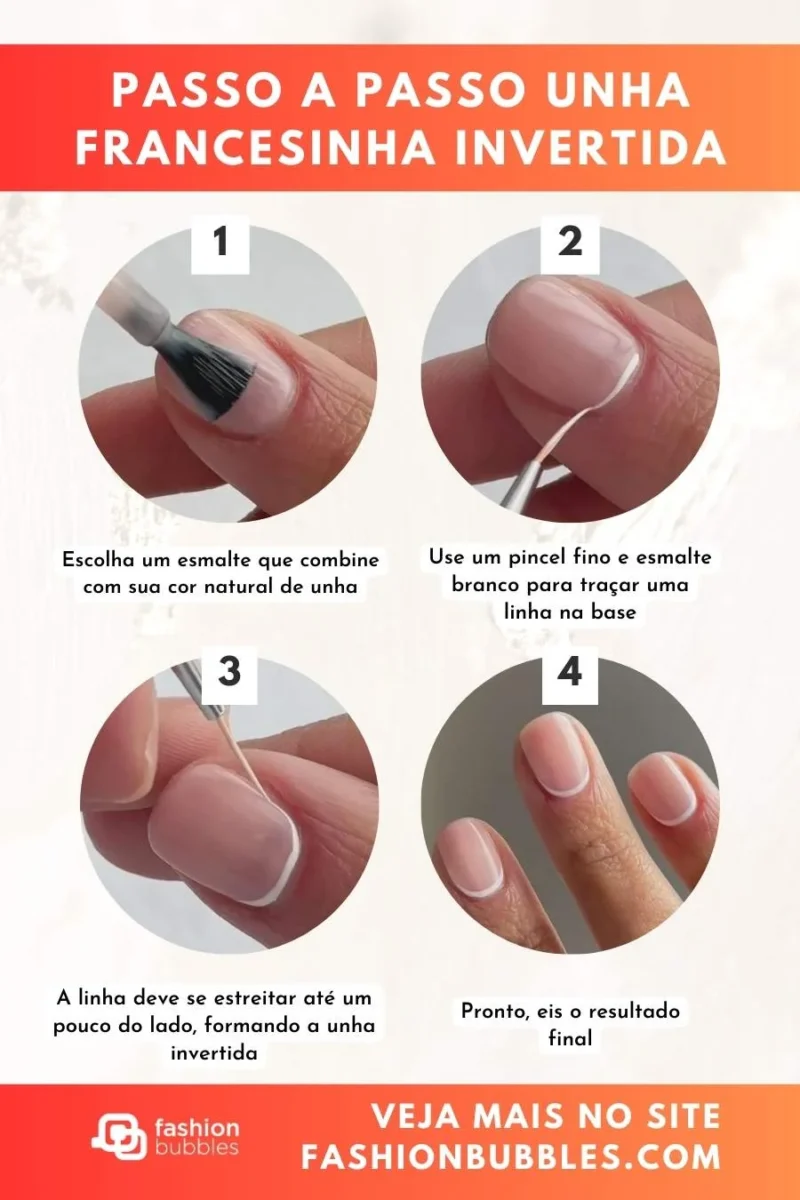 PASSO A PASSO UNHA FRANCESINHA INVERTIDA

1

Escolha um esmalte que combine com sua cor natural de unha

2

Use um pincel fino e esmalte branco para traçar uma linha na base

3

A linha deve se estreitar até um pouco do lado, formando a unha invertida

4

Pronto, eis o resultado final

fashion bubbles

VEJA MAIS NO SITE FASHIONBUBBLES.COM