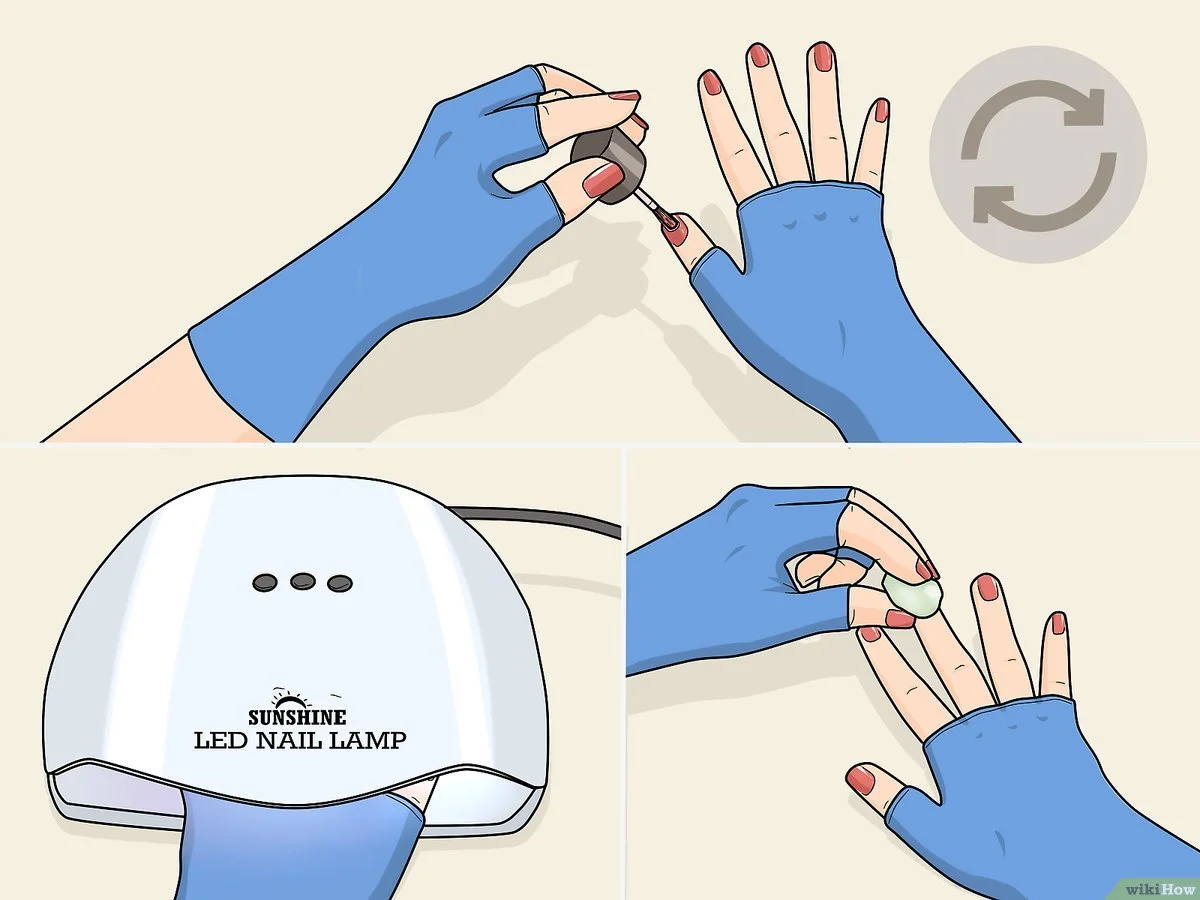 SUNSHINE
LED NAIL LAMP

wikiHow